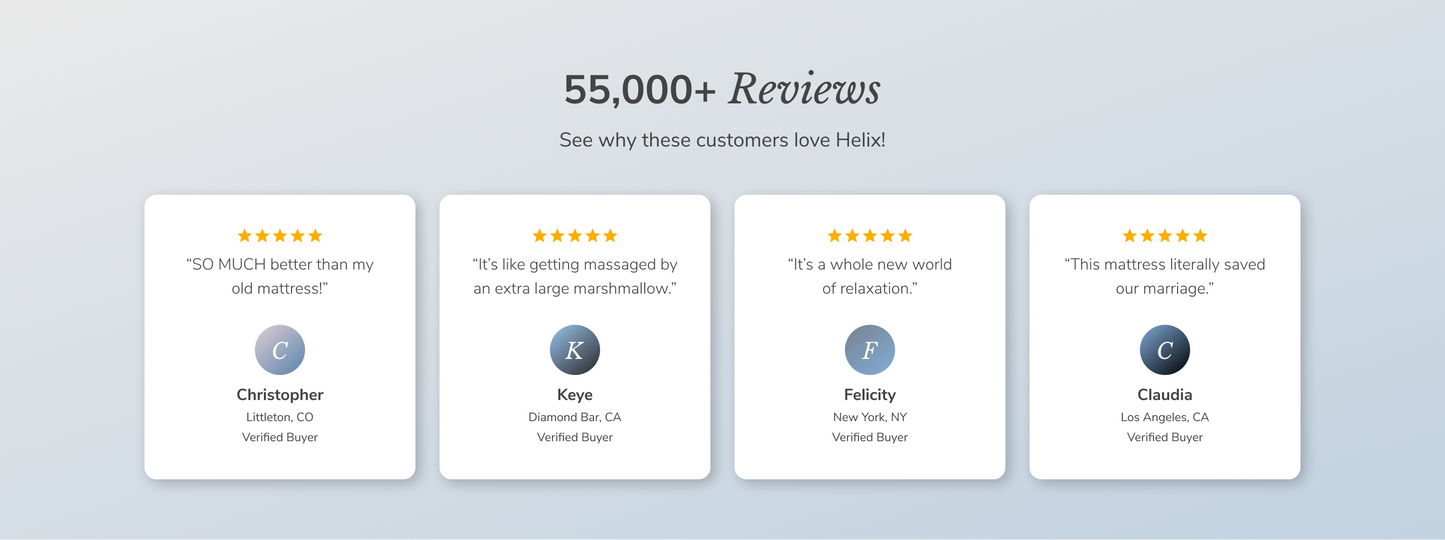 55,000+ Reviews

See why these customers love Helix!

★★★★★

"SO MUCH better than my old mattress!"

C

Christopher

Littleton, CO

Verified Buyer

★★★★★

"It's like getting massaged by an extra large marshmallow."

K

Keye

Diamond Bar, CA

Verified Buyer

★★★★★

"It's a whole new world of relaxation."

F

Felicity

New York, NY

Verified Buyer

★★★★★

"This mattress literally saved our marriage."

C

Claudia

Los Angeles, CA

Verified Buyer